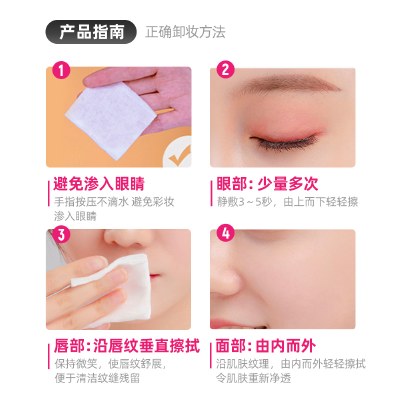 产品指南 正确卸妆方法

1

避免渗入眼睛
手指按压不滴水 避免彩妆渗入眼睛

2

眼部：少量多次
静敷3～5秒，由上而下轻轻擦

3

唇部：沿唇纹垂直擦拭
保持微笑，使唇纹舒展，便于清洁纹缝残留

4

面部：由内而外
沿肌肤纹理，由内而外轻轻擦拭令肌肤重新净透