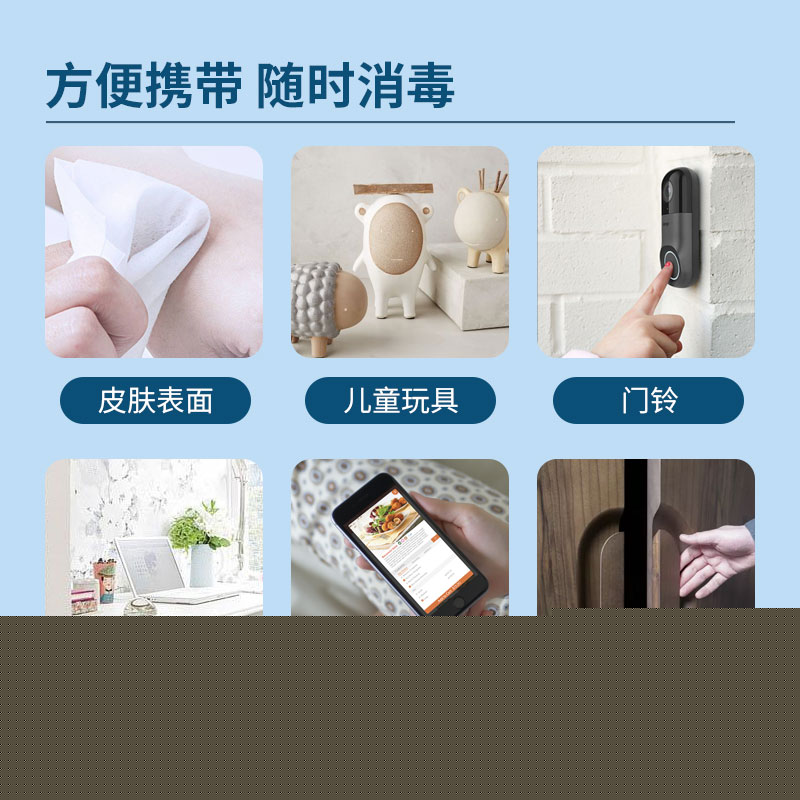 方便携带 随时消毒

皮肤表面

儿童玩具

门铃